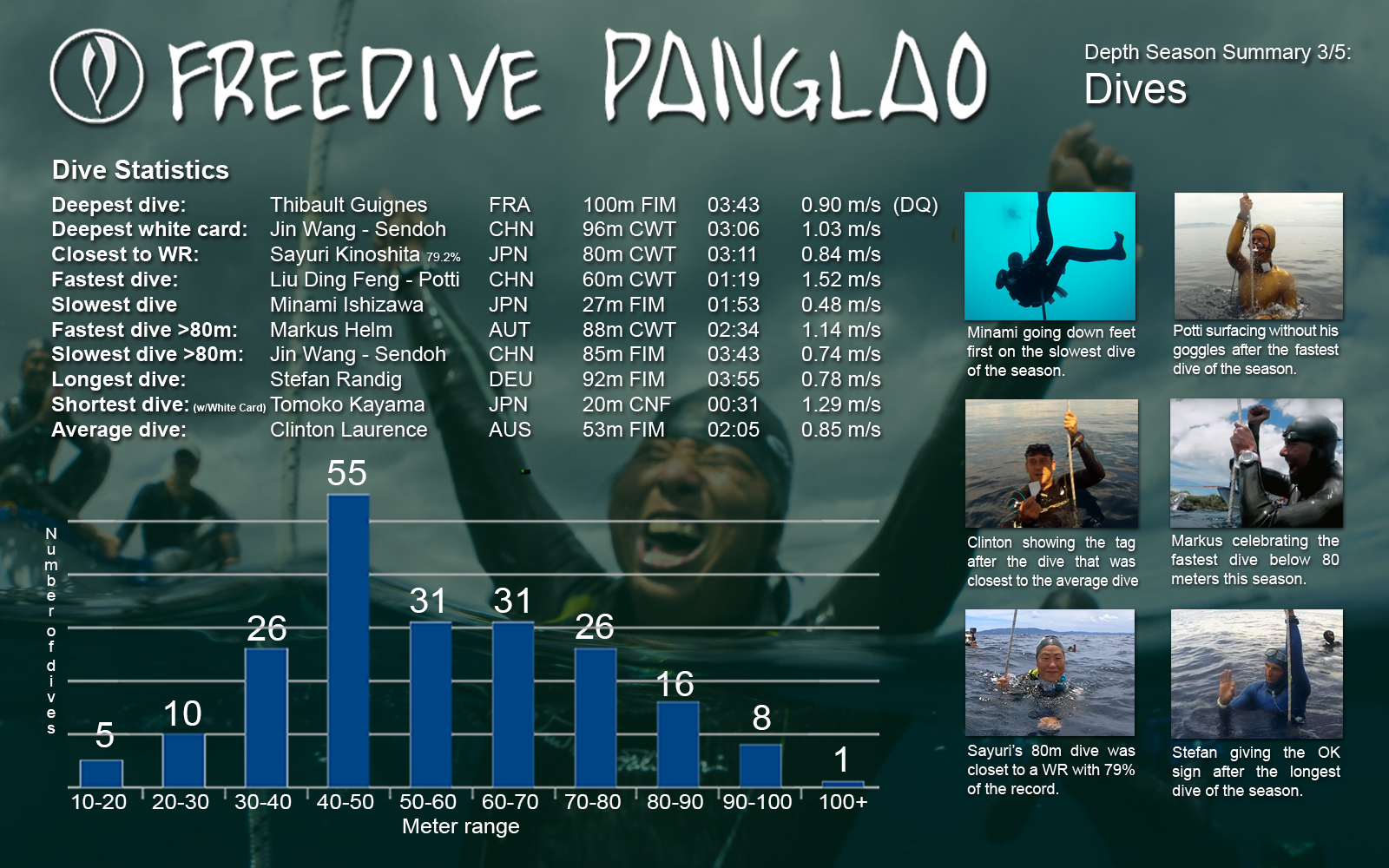 FREEDIVE PANGLAO

Depth Season Summary 3/5:
Dives

Dive Statistics

| | | | | | |
|---|---|---|---|---|---|
| Deepest dive: | Thibault Guignes | FRA | 100m FIM | 03:43 | 0.90 m/s (DQ) |
| Deepest white card: | Jin Wang - Sendoh | CHN | 96m CWT | 03:06 | 1.03 m/s |
| Closest to WR: | Sayuri Kinoshita 79.2% | JPN | 80m CWT | 03:11 | 0.84 m/s |
| Fastest dive: | Liu Ding Feng - Potti | CHN | 60m CWT | 01:19 | 1.52 m/s |
| Slowest dive | Minami Ishizawa | JPN | 27m FIM | 01:53 | 0.48 m/s |
| Fastest dive >80m: | Markus Helm | AUT | 88m CWT | 02:34 | 1.14 m/s |
| Slowest dive >80m: | Jin Wang - Sendoh | CHN | 85m FIM | 03:43 | 0.74 m/s |
| Longest dive: | Stefan Randig | DEU | 92m FIM | 03:55 | 0.78 m/s |
| Shortest dive: (w/White Card) | Tomoko Kayama | JPN | 20m CNF | 00:31 | 1.29 m/s |
| Average dive: | Clinton Laurence | AUS | 53m FIM | 02:05 | 0.85 m/s |

Number of dives

5
10
26
55
31
31
26
16
8
1

10-20 20-30 30-40 40-50 50-60 60-70 70-80 80-90 90-100 100+
Meter range

Minami going down feet first on the slowest dive of the season.

Potti surfacing without his goggles after the fastest dive of the season.

Clinton showing the tag after the dive that was closest to the average dive

Markus celebrating the fastest dive below 80 meters this season.

Sayuri's 80m dive was closet to a WR with 79% of the record.

Stefan giving the OK sign after the longest dive of the season.